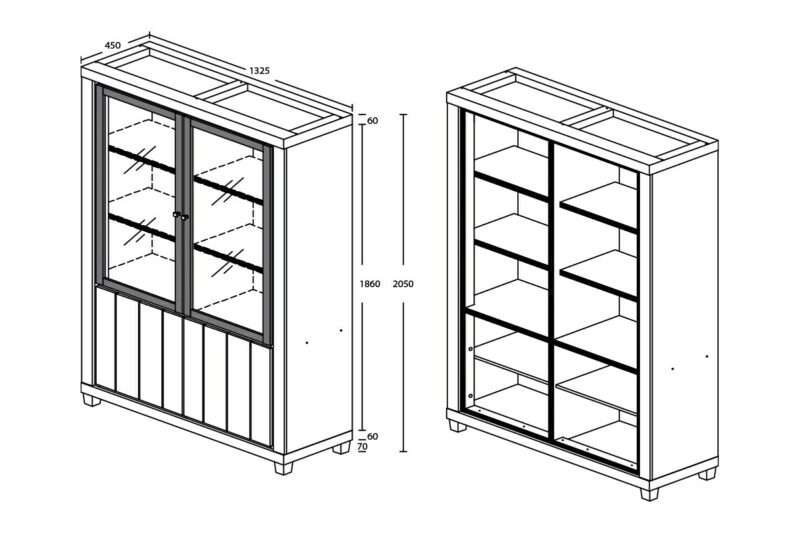 450
1325
60
1860
2050
60
70