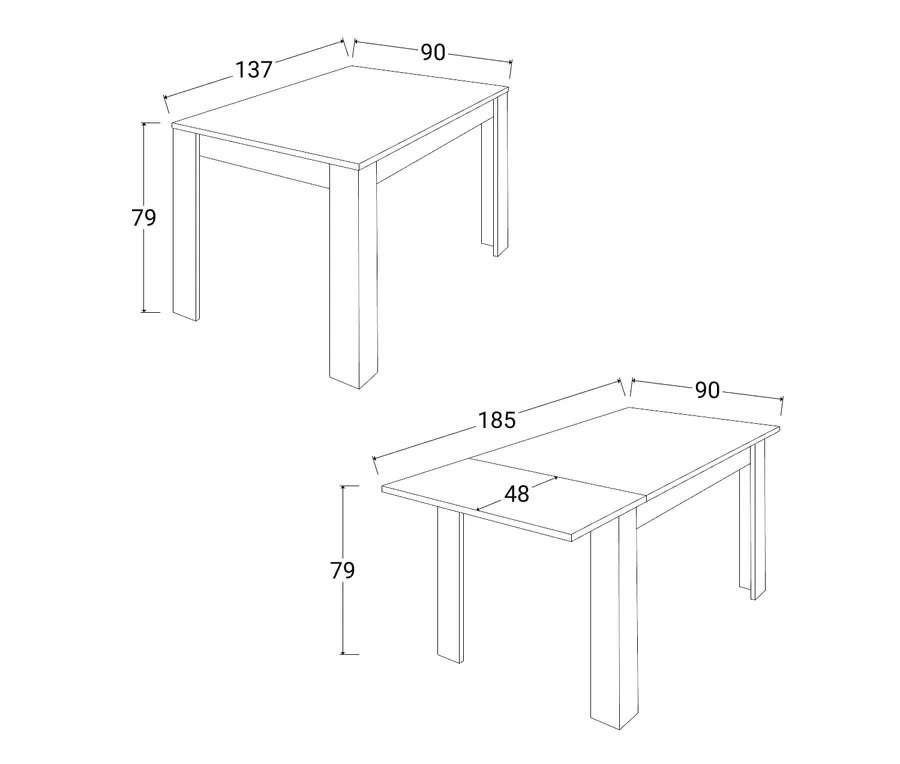 137
90
79
185
90
48
79